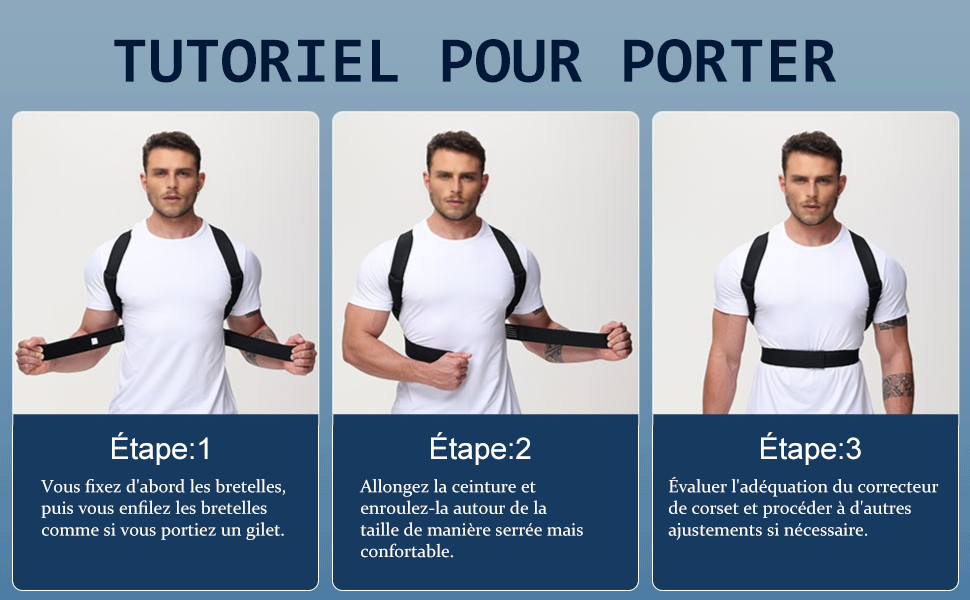 TUTORIEL POUR PORTER

Étape:1

Vous fixez d'abord les bretelles, puis vous enfilez les bretelles comme si vous portiez un gilet.

Étape:2

Allongez la ceinture et enroulez-la autour de la taille de manière serrée mais confortable.

Étape:3

Évaluer l'adéquation du correcteur de corset et procéder à d'autres ajustements si nécessaire.